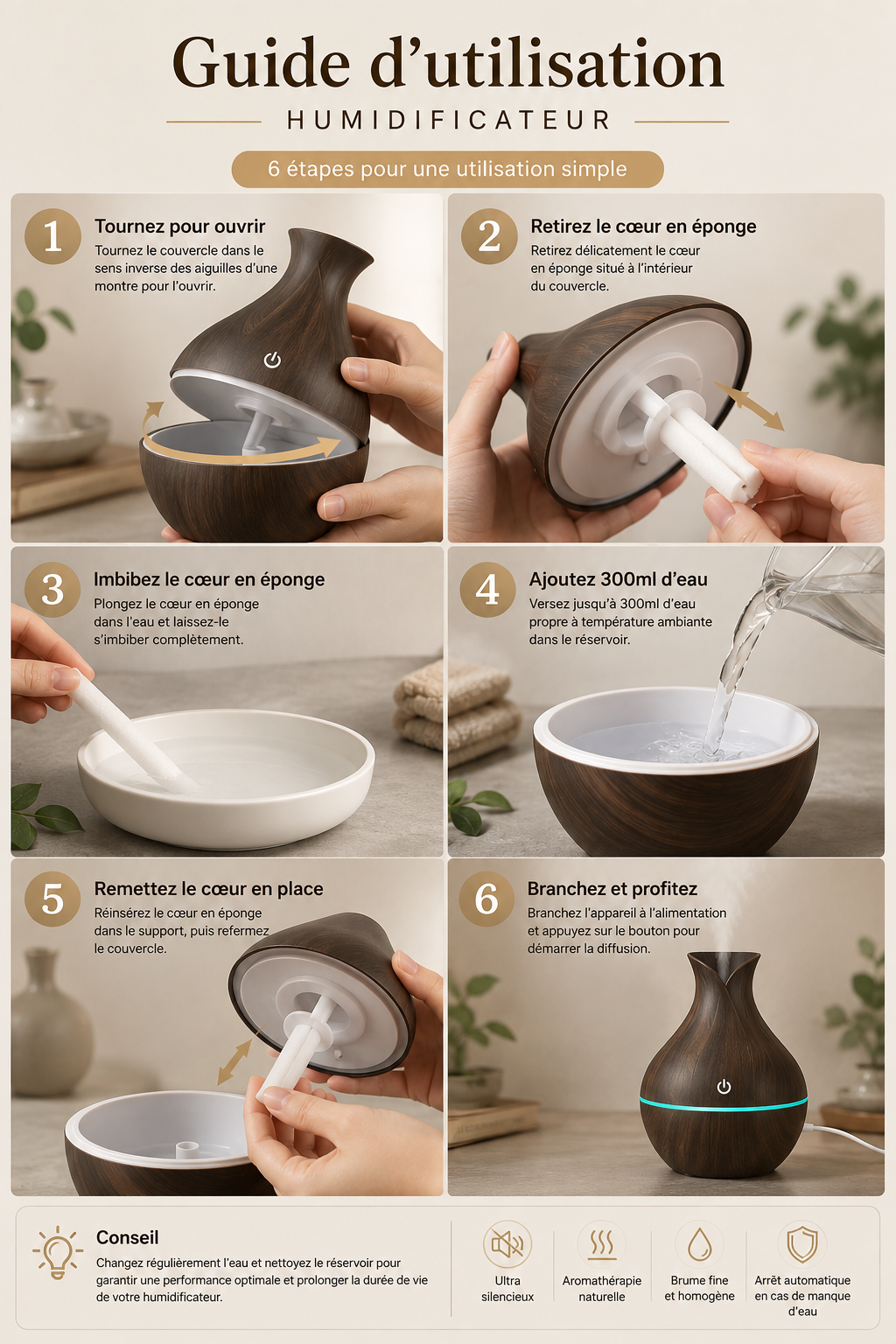 Guide d'utilisation

HUMIDIFICATEUR

6 étapes pour une utilisation simple

1 Tournez pour ouvrir

Tournez le couvercle dans le sens inverse des aiguilles d'une montre pour l'ouvrir.

2 Retirez le cœur en éponge

Retirez délicatement le cœur en éponge situé à l'intérieur du couvercle.

3 Imbibez le cœur en éponge

Plongez le cœur en éponge dans l'eau et laissez-le s'imbiber complètement.

4 Ajoutez 300ml d'eau

Versez jusqu'à 300ml d'eau propre à température ambiante dans le réservoir.

5 Remettez le cœur en place

Réinsérez le cœur en éponge dans le support, puis refermez le couvercle.

6 Branchez et profitez

Branchez l'appareil à l'alimentation et appuyez sur le bouton pour démarrer la diffusion.

Conseil

Changez régulièrement l'eau et nettoyez le réservoir pour garantir une performance optimale et prolonger la durée de vie de votre humidificateur.

Ultra silencieux

Aromathérapie naturelle

Brume fine et homogène

Arrêt automatique en cas de manque d'eau